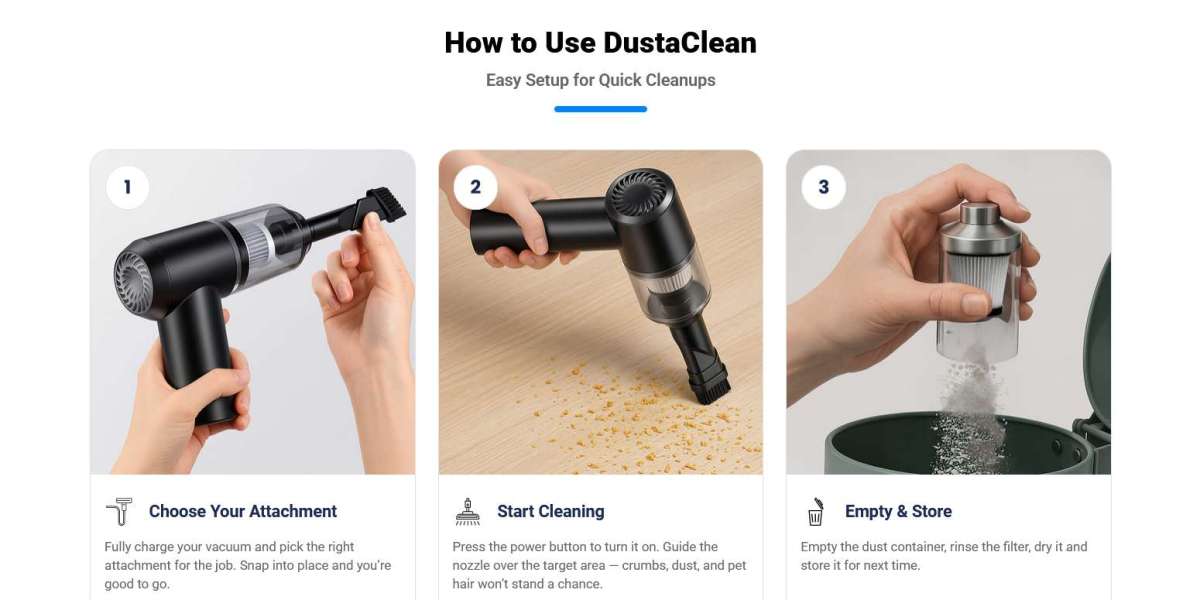 How to Use DustaClean

Easy Setup for Quick Cleanups

1

Choose Your Attachment

Fully charge your vacuum and pick the right attachment for the job. Snap into place and you're good to go.

2

Start Cleaning

Press the power button to turn it on. Guide the nozzle over the target area — crumbs, dust, and pet hair won't stand a chance.

3

Empty & Store

Empty the dust container, rinse the filter, dry it and store it for next time.